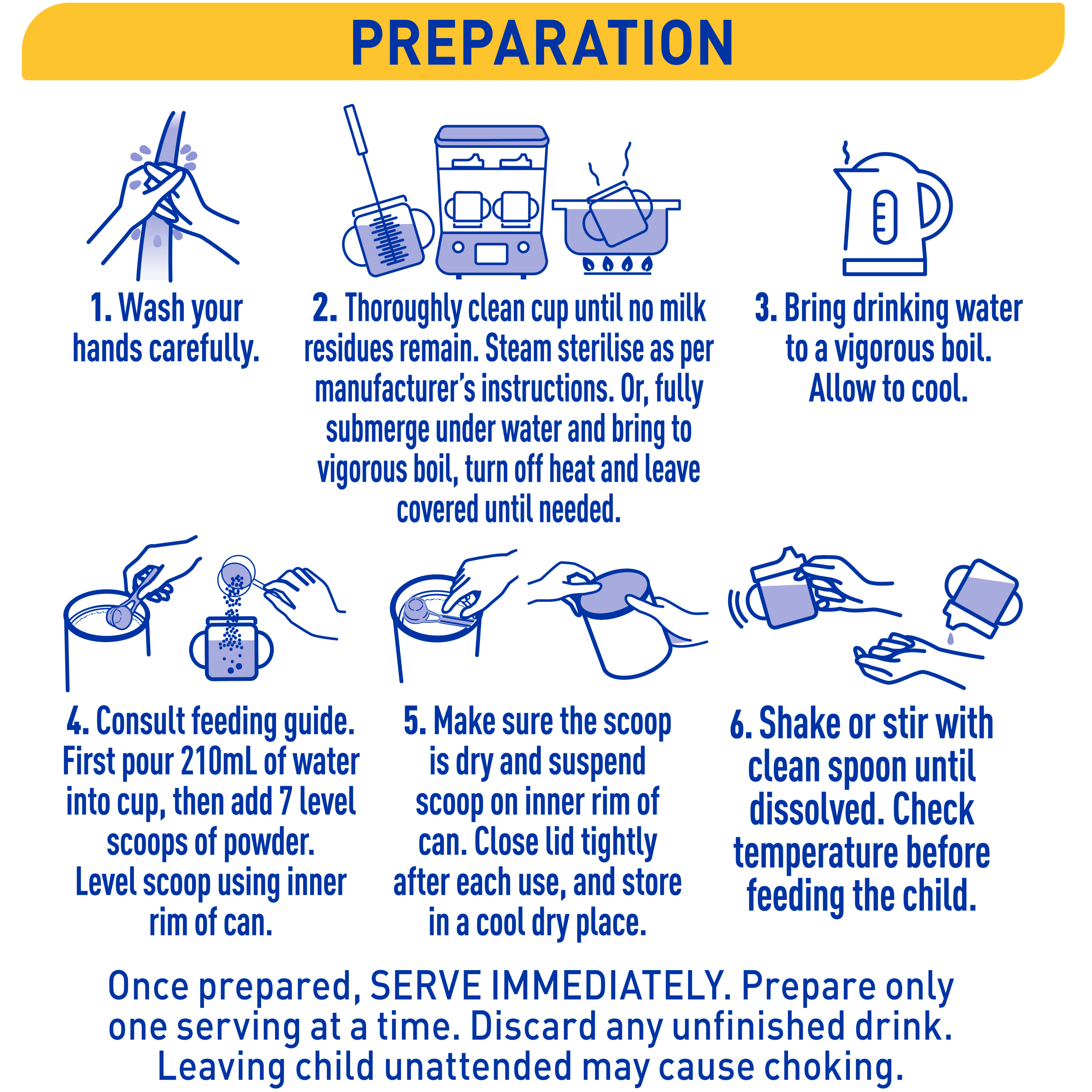 PREPARATION

1. Wash your hands carefully.

2. Thoroughly clean cup until no milk residues remain. Steam sterilise as per manufacturer's instructions. Or, fully submerge under water and bring to vigorous boil, turn off heat and leave covered until needed.

3. Bring drinking water to a vigorous boil. Allow to cool.

4. Consult feeding guide. First pour 210mL of water into cup, then add 7 level scoops of powder. Level scoop using inner rim of can.

5. Make sure the scoop is dry and suspend scoop on inner rim of can. Close lid tightly after each use, and store in a cool dry place.

6. Shake or stir with clean spoon until dissolved. Check temperature before feeding the child.

Once prepared, SERVE IMMEDIATELY. Prepare only one serving at a time. Discard any unfinished drink. Leaving child unattended may cause choking.