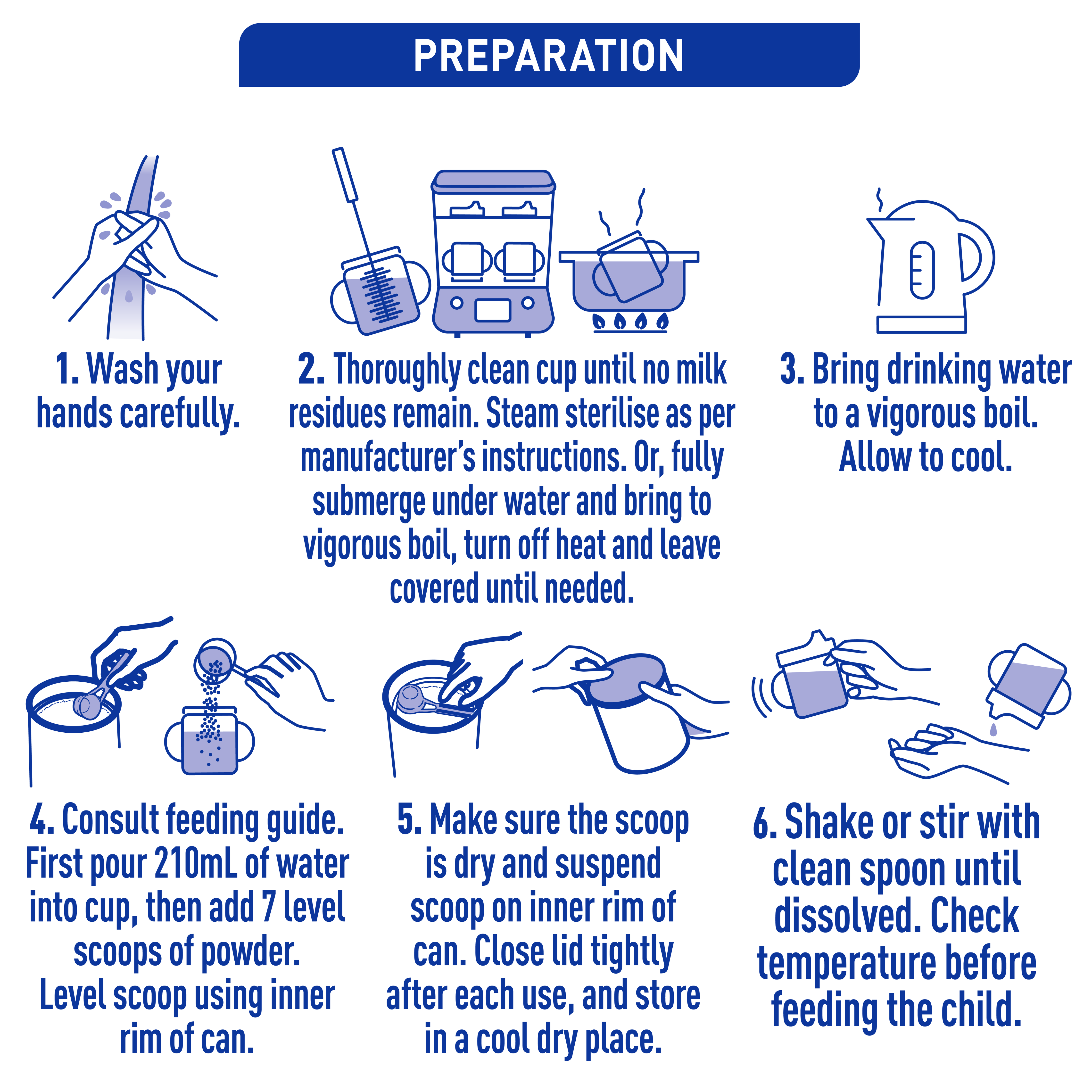 PREPARATION

1. Wash your hands carefully.

2. Thoroughly clean cup until no milk residues remain. Steam sterilise as per manufacturer's instructions. Or, fully submerge under water and bring to vigorous boil, turn off heat and leave covered until needed.

3. Bring drinking water to a vigorous boil. Allow to cool.

4. Consult feeding guide. First pour 210mL of water into cup, then add 7 level scoops of powder. Level scoop using inner rim of can.

5. Make sure the scoop is dry and suspend scoop on inner rim of can. Close lid tightly after each use, and store in a cool dry place.

6. Shake or stir with clean spoon until dissolved. Check temperature before feeding the child.