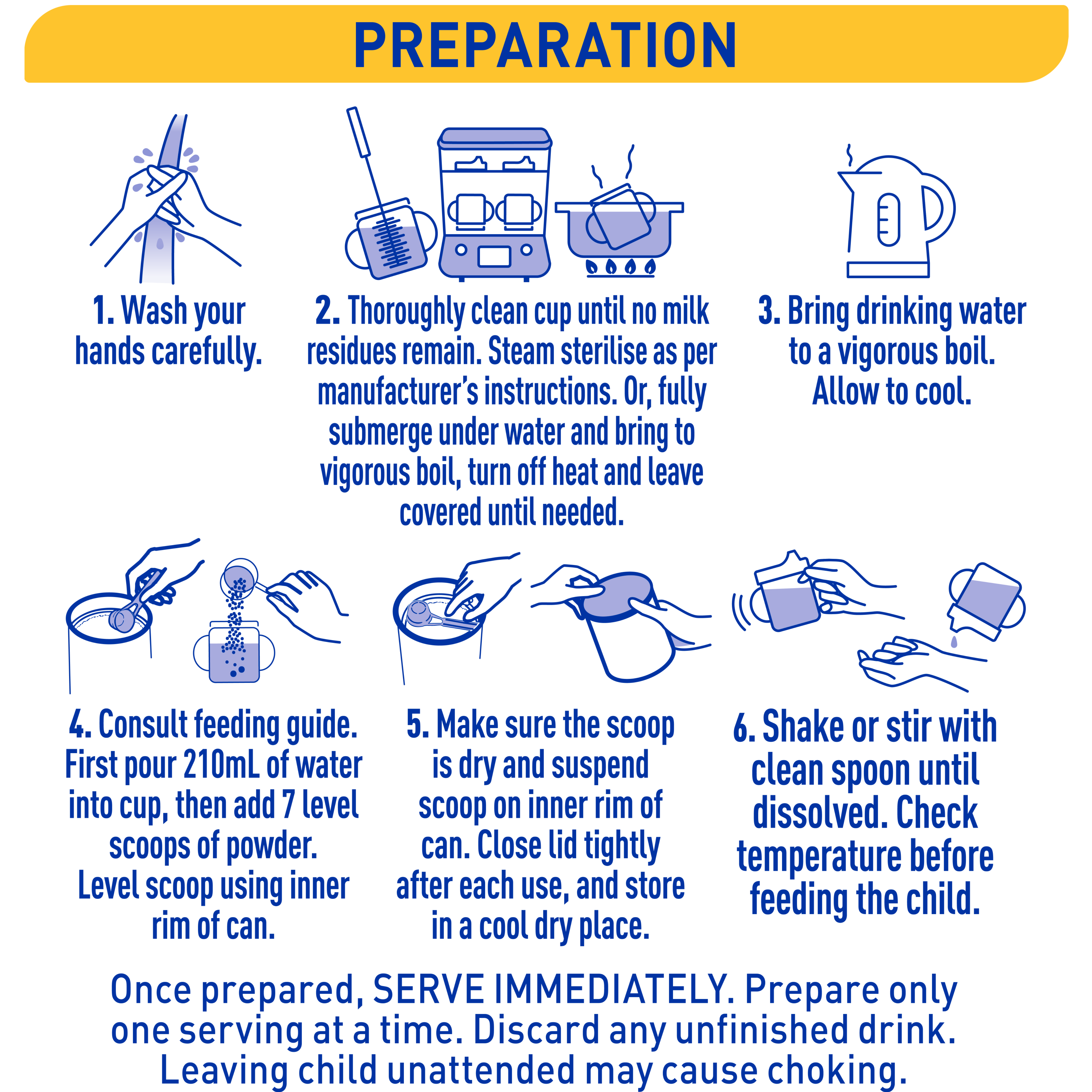 PREPARATION

1. Wash your hands carefully.

2. Thoroughly clean cup until no milk residues remain. Steam sterilise as per manufacturer's instructions. Or, fully submerge under water and bring to vigorous boil, turn off heat and leave covered until needed.

3. Bring drinking water to a vigorous boil. Allow to cool.

4. Consult feeding guide. First pour 210mL of water into cup, then add 7 level scoops of powder. Level scoop using inner rim of can.

5. Make sure the scoop is dry and suspend scoop on inner rim of can. Close lid tightly after each use, and store in a cool dry place.

6. Shake or stir with clean spoon until dissolved. Check temperature before feeding the child.

Once prepared, SERVE IMMEDIATELY. Prepare only one serving at a time. Discard any unfinished drink. Leaving child unattended may cause choking.