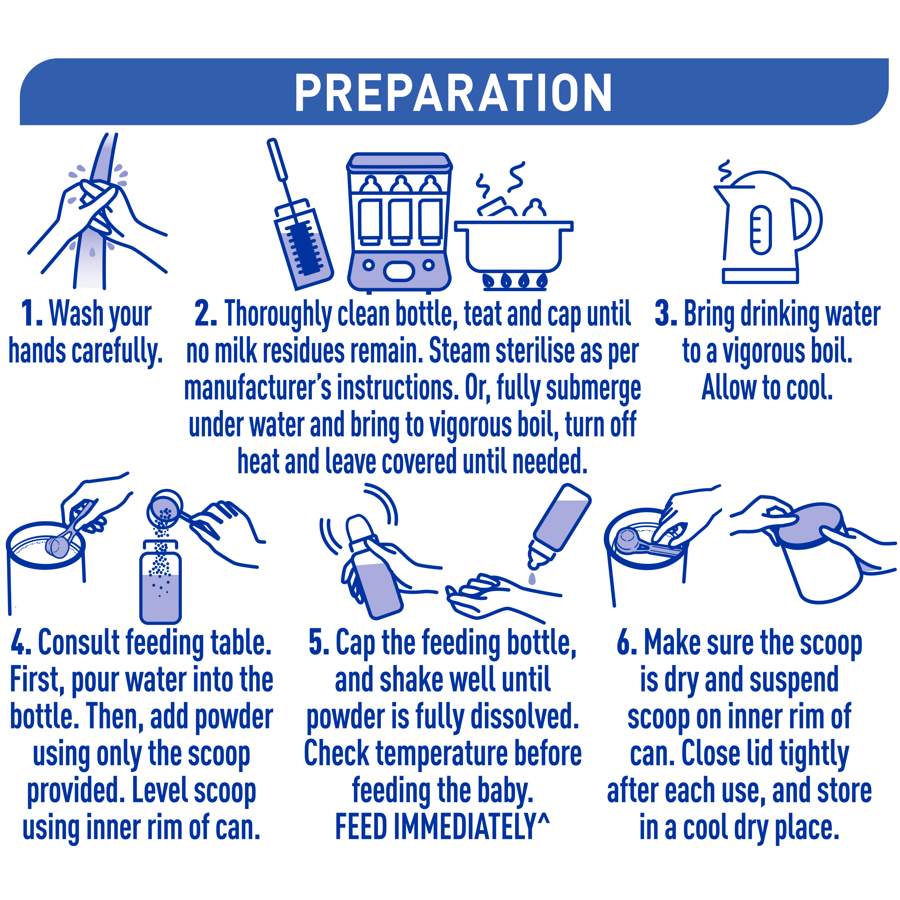 PREPARATION

1. Wash your hands carefully.

2. Thoroughly clean bottle, teat and cap until no milk residues remain. Steam sterilise as per manufacturer's instructions. Or, fully submerge under water and bring to vigorous boil, turn off heat and leave covered until needed.

3. Bring drinking water to a vigorous boil. Allow to cool.

4. Consult feeding table. First, pour water into the bottle. Then, add powder using only the scoop provided. Level scoop using inner rim of can.

5. Cap the feeding bottle, and shake well until powder is fully dissolved. Check temperature before feeding the baby. FEED IMMEDIATELY^

6. Make sure the scoop is dry and suspend scoop on inner rim of can. Close lid tightly after each use, and store in a cool dry place.