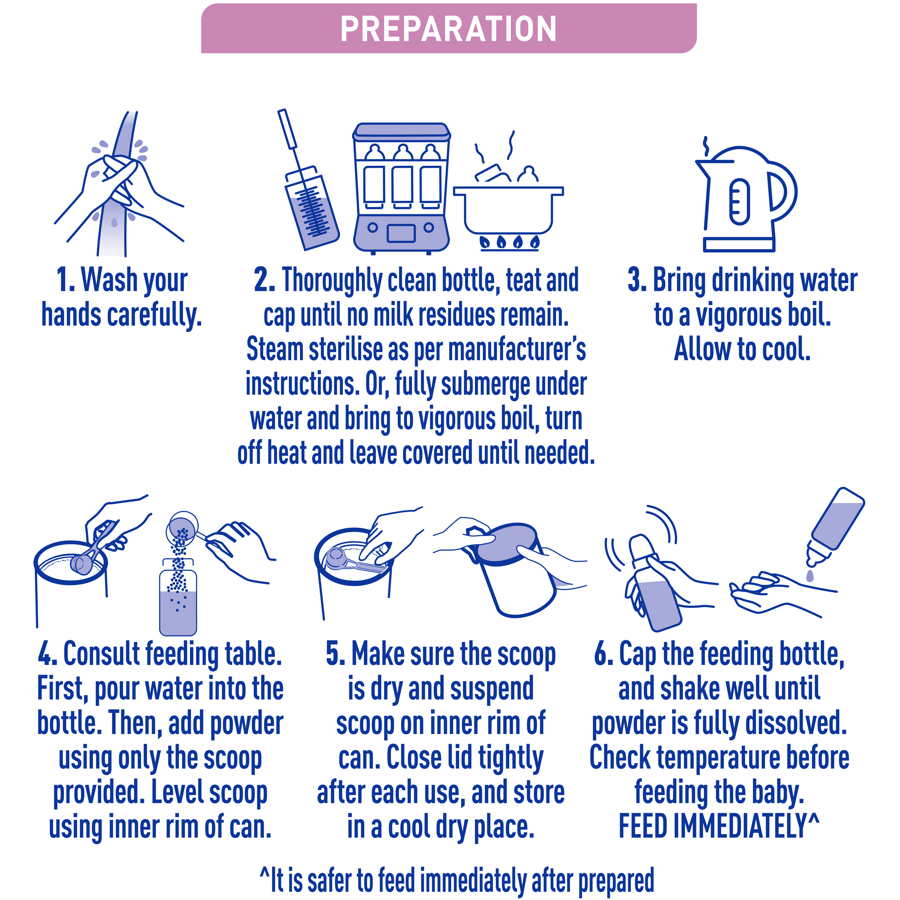 PREPARATION

1. Wash your hands carefully.

2. Thoroughly clean bottle, teat and cap until no milk residues remain. Steam sterilise as per manufacturer's instructions. Or, fully submerge under water and bring to vigorous boil, turn off heat and leave covered until needed.

3. Bring drinking water to a vigorous boil. Allow to cool.

4. Consult feeding table. First, pour water into the bottle. Then, add powder using only the scoop provided. Level scoop using inner rim of can.

5. Make sure the scoop is dry and suspend scoop on inner rim of can. Close lid tightly after each use, and store in a cool dry place.

6. Cap the feeding bottle, and shake well until powder is fully dissolved. Check temperature before feeding the baby. FEED IMMEDIATELY^

^It is safer to feed immediately after prepared