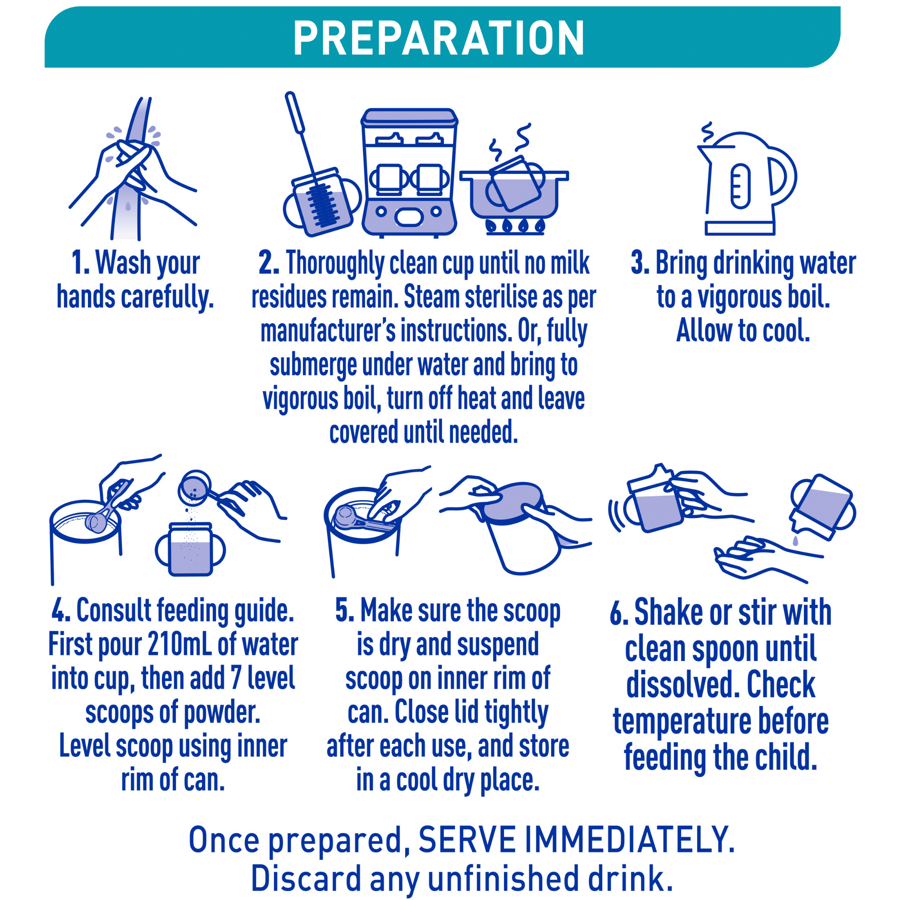 PREPARATION

1. Wash your hands carefully.

2. Thoroughly clean cup until no milk residues remain. Steam sterilise as per manufacturer's instructions. Or, fully submerge under water and bring to vigorous boil, turn off heat and leave covered until needed.

3. Bring drinking water to a vigorous boil. Allow to cool.

4. Consult feeding guide. First pour 210mL of water into cup, then add 7 level scoops of powder. Level scoop using inner rim of can.

5. Make sure the scoop is dry and suspend scoop on inner rim of can. Close lid tightly after each use, and store in a cool dry place.

6. Shake or stir with clean spoon until dissolved. Check temperature before feeding the child.

Once prepared, SERVE IMMEDIATELY.
Discard any unfinished drink.