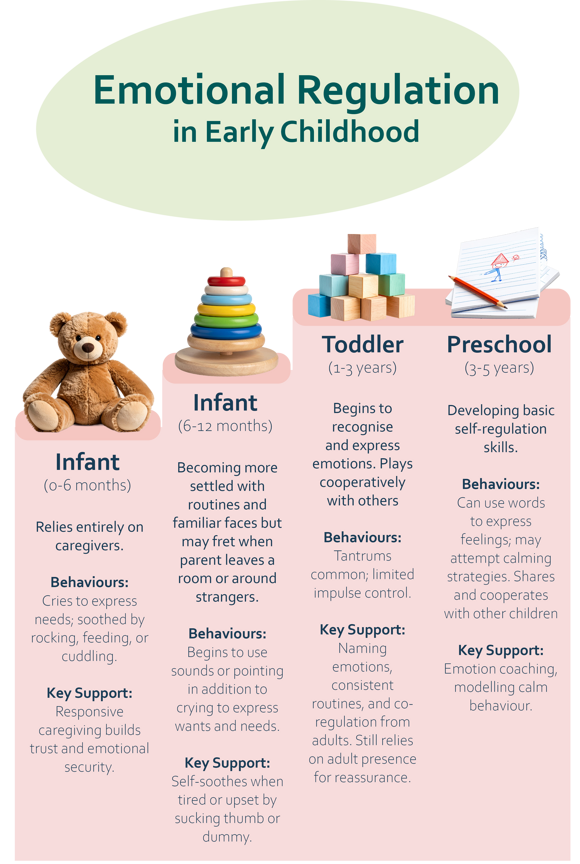 Emotional Regulation
in Early Childhood

Infant
(0-6 months)

Relies entirely on caregivers.

Behaviours:
Cries to express needs; soothed by rocking, feeding, or cuddling.

Key Support:
Responsive caregiving builds trust and emotional security.

Infant
(6-12 months)

Becoming more settled with routines and familiar faces but may fret when parent leaves a room or around strangers.

Behaviours:
Begins to use sounds or pointing in addition to crying to express wants and needs.

Key Support:
Self-soothes when tired or upset by sucking thumb or dummy.

Toddler
(1-3 years)

Begins to recognise and express emotions. Plays cooperatively with others

Behaviours:
Tantrums common; limited impulse control.

Key Support:
Naming emotions, consistent routines, and co-regulation from adults. Still relies on adult presence for reassurance.

Preschool
(3-5 years)

Developing basic self-regulation skills.

Behaviours:
Can use words to express feelings; may attempt calming strategies. Shares and cooperates with other children

Key Support:
Emotion coaching, modelling calm behaviour.