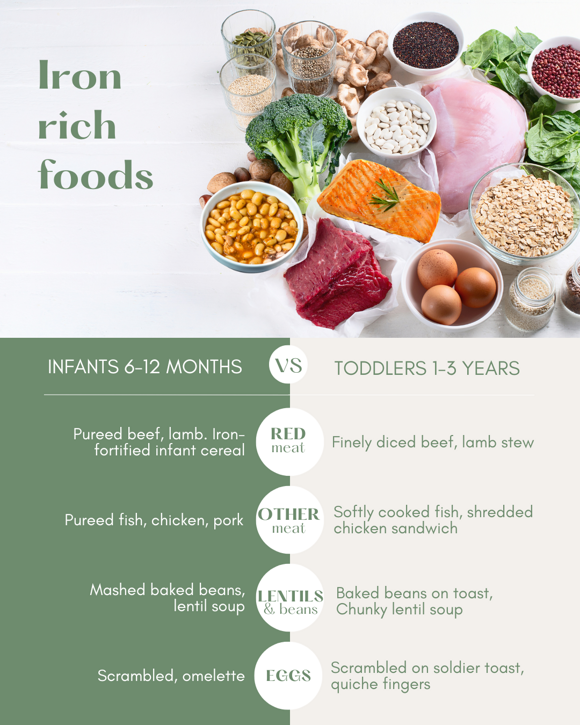 Iron rich foods

| INFANTS 6-12 MONTHS | VS | TODDLERS 1-3 YEARS |
|---|---|---|
| Pureed beef, lamb. Iron-fortified infant cereal | RED meat | Finely diced beef, lamb stew |
| Pureed fish, chicken, pork | OTHER meat | Softly cooked fish, shredded chicken sandwich |
| Mashed baked beans, lentil soup | LENTILS & beans | Baked beans on toast, Chunky lentil soup |
| Scrambled, omelette | EGGS | Scrambled on soldier toast, quiche fingers |