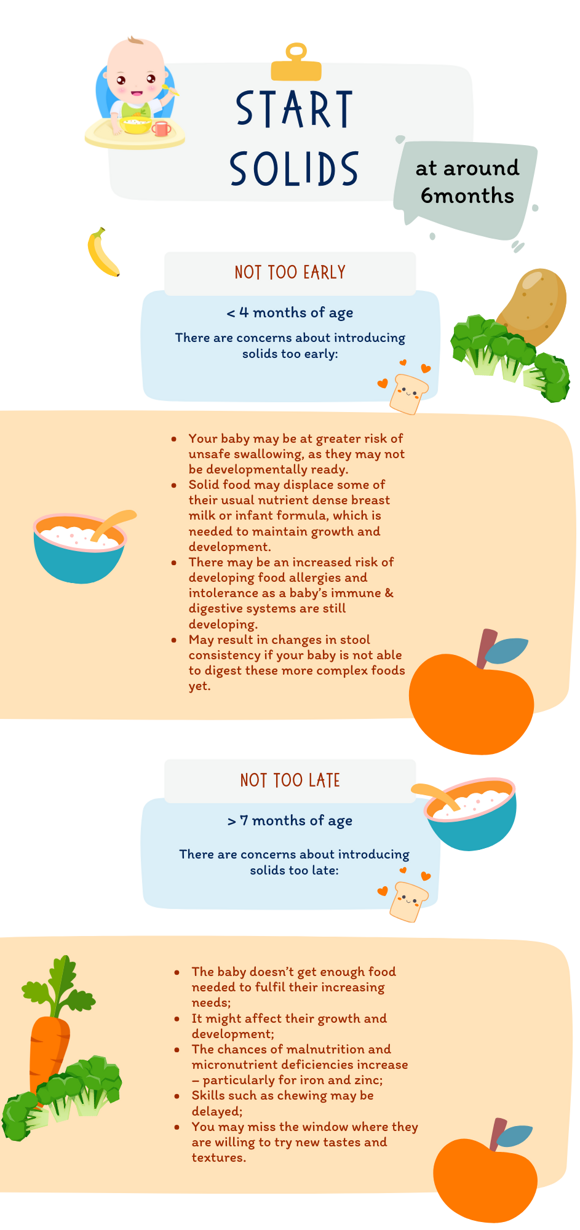 START SOLIDS

at around 6months

NOT TOO EARLY

< 4 months of age

There are concerns about introducing solids too early:

- Your baby may be at greater risk of unsafe swallowing, as they may not be developmentally ready.
- Solid food may displace some of their usual nutrient dense breast milk or infant formula, which is needed to maintain growth and development.
- There may be an increased risk of developing food allergies and intolerance as a baby's immune & digestive systems are still developing.
- May result in changes in stool consistency if your baby is not able to digest these more complex foods yet.

NOT TOO LATE

> 7 months of age

There are concerns about introducing solids too late:

- The baby doesn't get enough food needed to fulfil their increasing needs;
- It might affect their growth and development;
- The chances of malnutrition and micronutrient deficiencies increase – particularly for iron and zinc;
- Skills such as chewing may be delayed;
- You may miss the window where they are willing to try new tastes and textures.